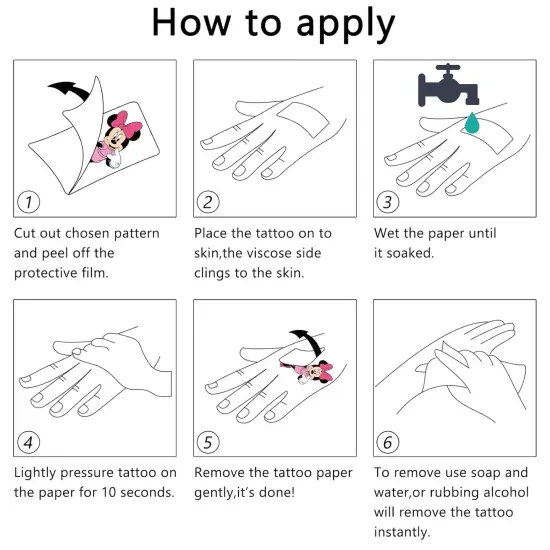 How to apply

1

Cut out chosen pattern and peel off the protective film.

2

Place the tattoo on to skin,the viscose side clings to the skin.

3

Wet the paper until it soaked.

4

Lightly pressure tattoo on the paper for 10 seconds.

5

Remove the tattoo paper gently,it's done!

6

To remove use soap and water,or rubbing alcohol will remove the tattoo instantly.