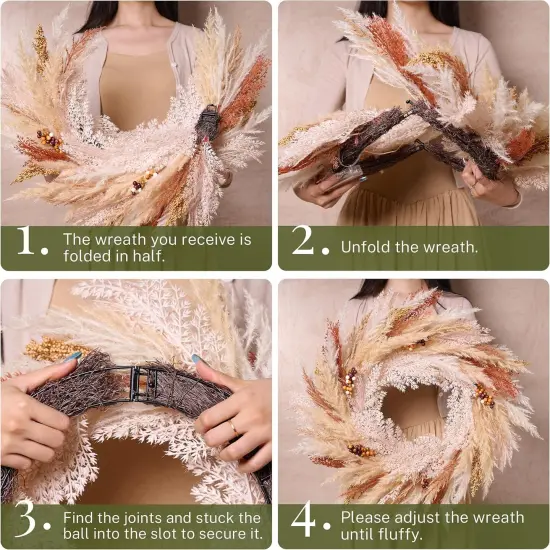 1. The wreath you receive is folded in half.

2. Unfold the wreath.

3. Find the joints and stuck the ball into the slot to secure it.

4. Please adjust the wreath until fluffy.