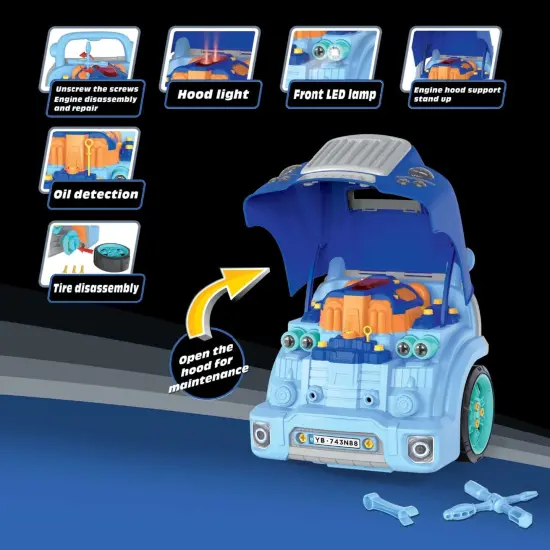 Unscrew the screws
Engine disassembly and repair

Hood light

Front LED lamp

Engine hood support stand up

Oil detection

Tire disassembly

Open the hood for maintenance

YB·743N88