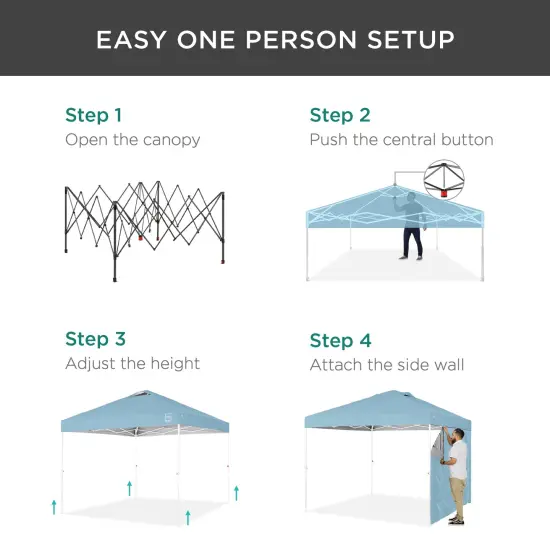 EASY ONE PERSON SETUP

Step 1
Open the canopy

Step 2
Push the central button

Step 3
Adjust the height

Step 4
Attach the side wall