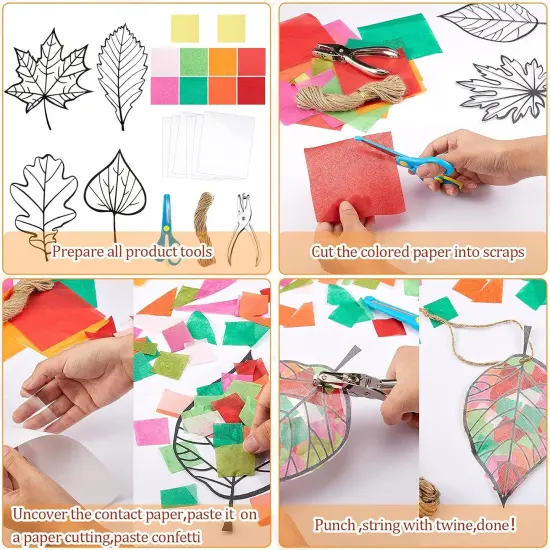 Prepare all product tools

Cut the colored paper into scraps

Uncover the contact paper,paste it on a paper cutting,paste confetti

Punch ,string with twine,done!