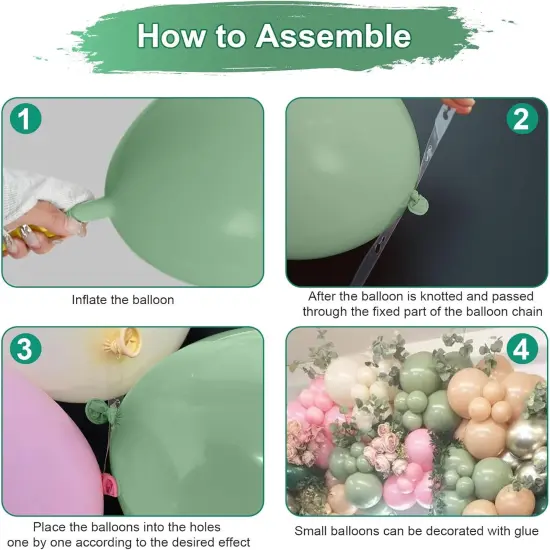 How to Assemble

1

Inflate the balloon

2

After the balloon is knotted and passed through the fixed part of the balloon chain

3

Place the balloons into the holes one by one according to the desired effect

4

Small balloons can be decorated with glue