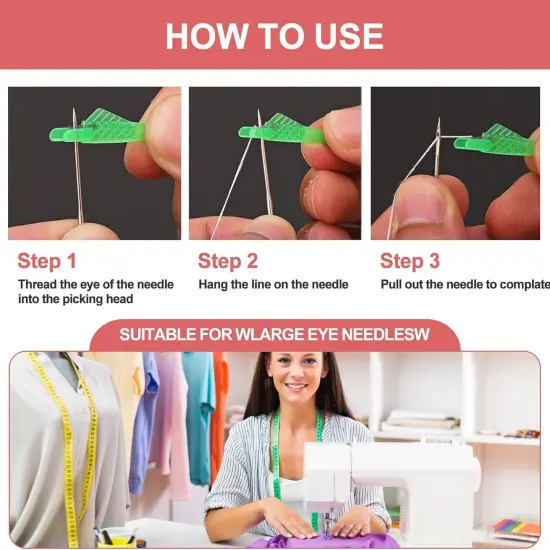 HOW TO USE

Step 1
Thread the eye of the needle into the picking head

Step 2
Hang the line on the needle

Step 3
Pull out the needle to complate

SUITABLE FOR WLARGE EYE NEEDLESW