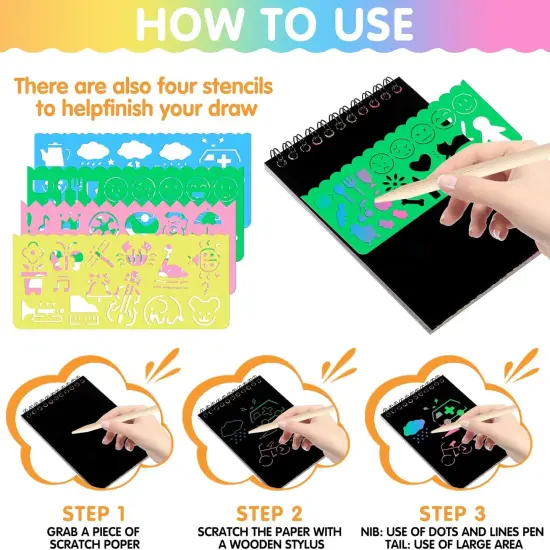 HOW TO USE

There are also four stencils to helpfinish your draw

STEP 1
GRAB A PIECE OF SCRATCH POPER

STEP 2
SCRATCH THE PAPER WITH A WOODEN STYLUS

STEP 3
NIB: USE OF DOTS AND LINES PEN
TAIL: USE OF LARGE AREA