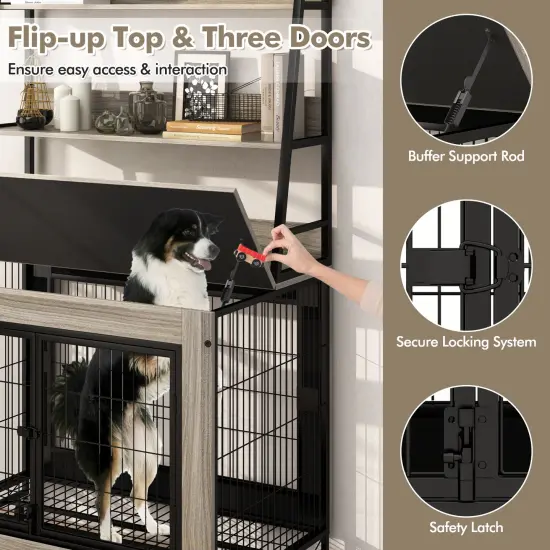 Flip-up Top & Three Doors

Ensure easy access & interaction

Buffer Support Rod

Secure Locking System

Safety Latch