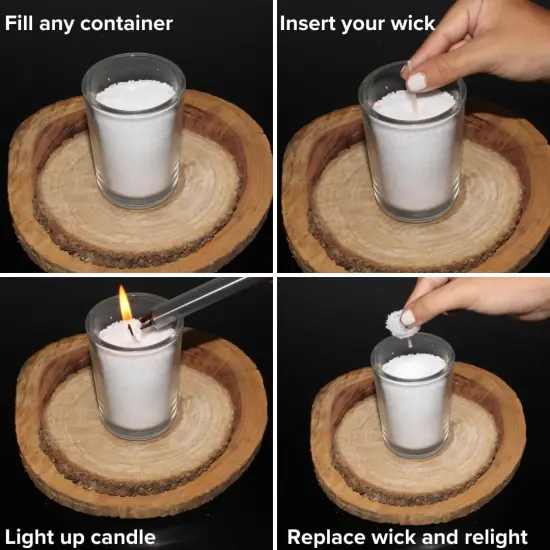 Fill any container

Insert your wick

Light up candle

Replace wick and relight