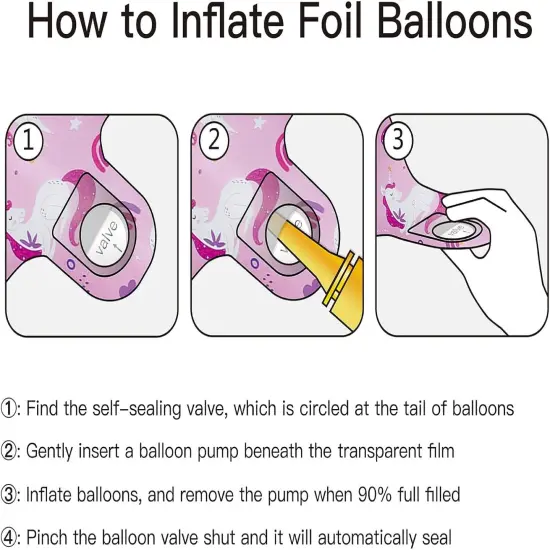 How to Inflate Foil Balloons

1

valve

2

3

valve

①: Find the self-sealing valve, which is circled at the tail of balloons

②: Gently insert a balloon pump beneath the transparent film

③: Inflate balloons, and remove the pump when 90% full filled

④: Pinch the balloon valve shut and it will automatically seal