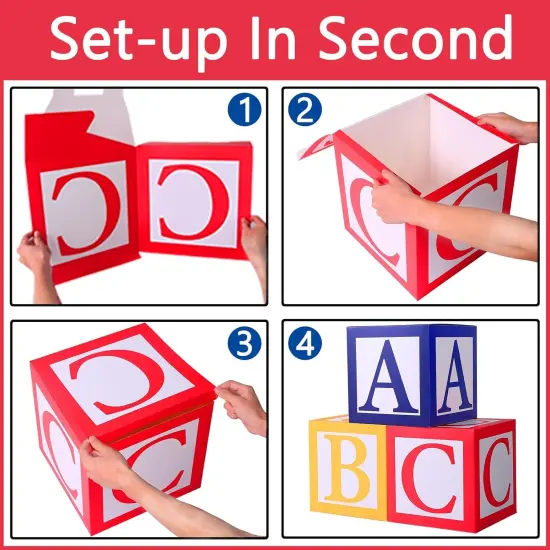 Set-up In Second

1

C C

2

C C

3

C C C

4

A A

B C C