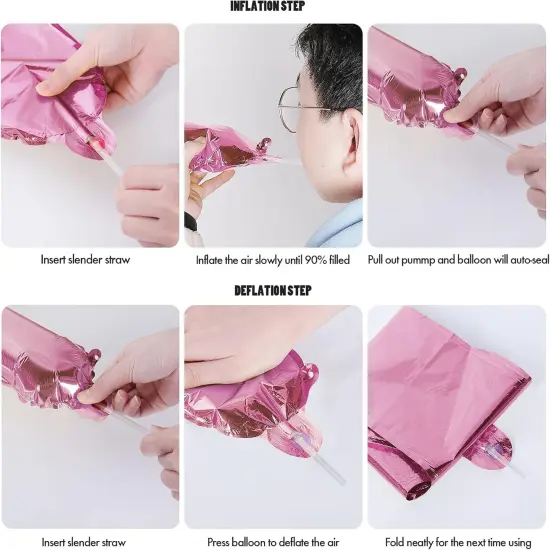 INFLATION STEP

Insert slender straw

Inflate the air slowly until 90% filled

Pull out pummp and balloon will auto-seal

DEFLATION STEP

Insert slender straw

Press balloon to deflate the air

Fold neatly for the next time using