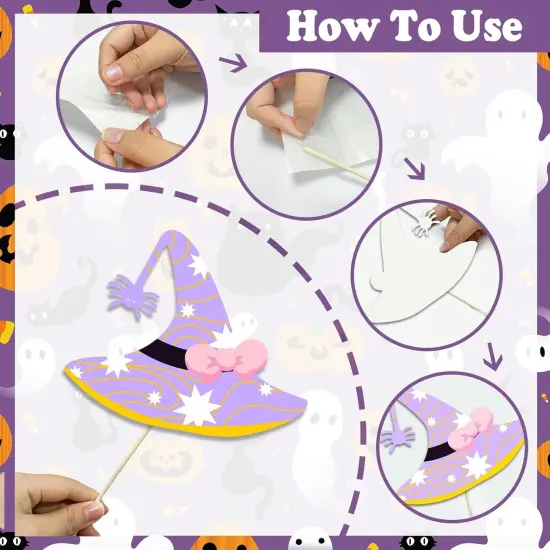 How To Use