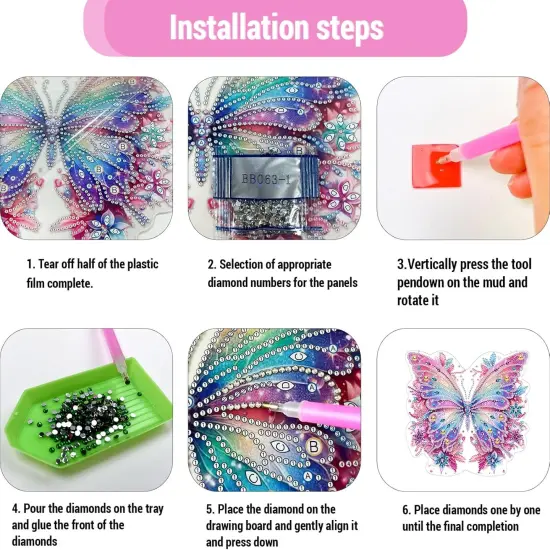 Installation steps

BB063-1

1. Tear off half of the plastic film complete.

2. Selection of appropriate diamond numbers for the panels

3.Vertically press the tool pendown on the mud and rotate it

4. Pour the diamonds on the tray and glue the front of the diamonds

5. Place the diamond on the drawing board and gently align it and press down

6. Place diamonds one by one until the final completion