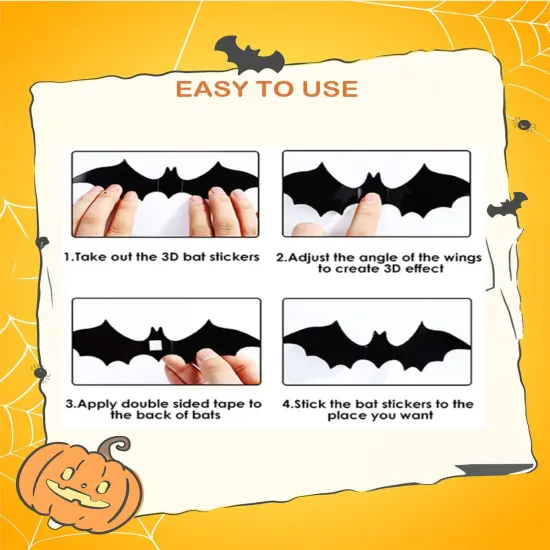 EASY TO USE

1.Take out the 3D bat stickers

2.Adjust the angle of the wings to create 3D effect

3.Apply double sided tape to the back of bats

4.Stick the bat stickers to the place you want