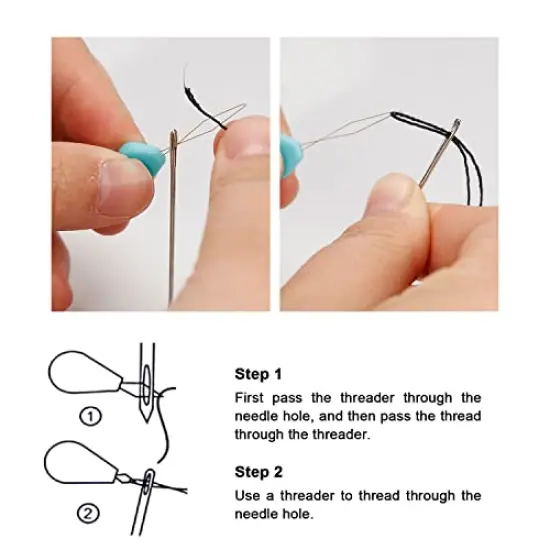 ①

②

Step 1

First pass the threader through the needle hole, and then pass the thread through the threader.

Step 2

Use a threader to thread through the needle hole.