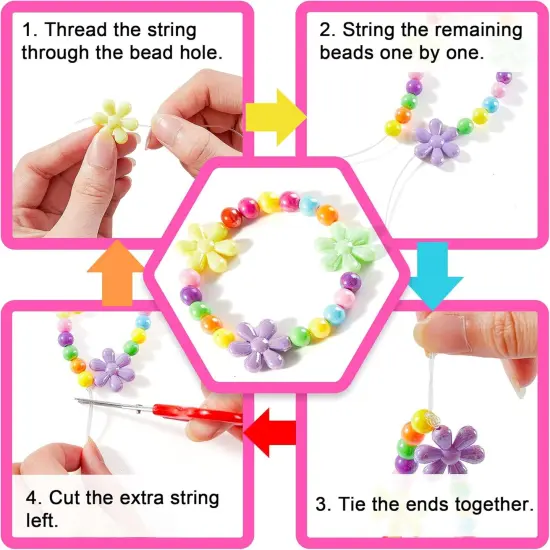 1. Thread the string through the bead hole.

2. String the remaining beads one by one.

3. Tie the ends together.

4. Cut the extra string left.