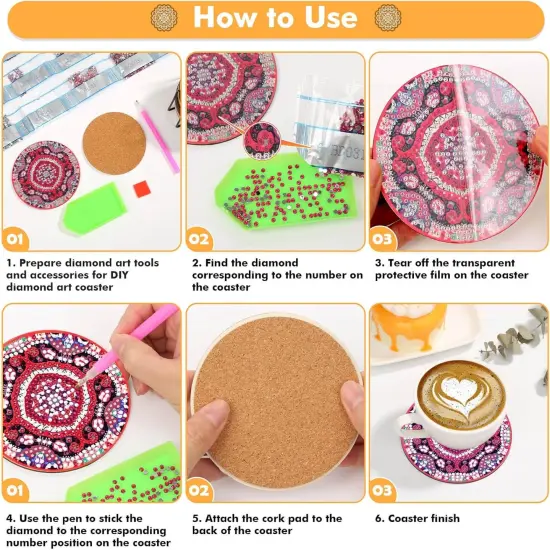 How to Use

01

1. Prepare diamond art tools and accessories for DIY diamond art coaster

02

2. Find the diamond corresponding to the number on the coaster

03

3. Tear off the transparent protective film on the coaster

01

4. Use the pen to stick the diamond to the corresponding number position on the coaster

02

5. Attach the cork pad to the back of the coaster

03

6. Coaster finish