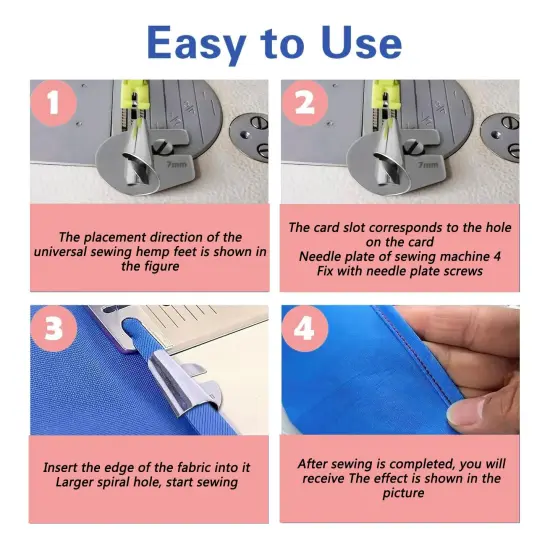 Easy to Use

1

7mm

The placement direction of the universal sewing hemp feet is shown in the figure

2

7mm

The card slot corresponds to the hole on the card
Needle plate of sewing machine 4
Fix with needle plate screws

3

Insert the edge of the fabric into it
Larger spiral hole, start sewing

4

After sewing is completed, you will receive The effect is shown in the picture