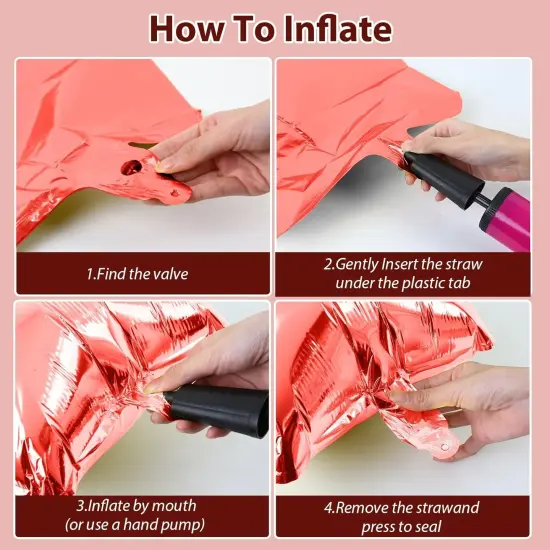 How To Inflate

1.Find the valve

2.Gently Insert the straw under the plastic tab

3.Inflate by mouth (or use a hand pump)

4.Remove the strawand press to seal