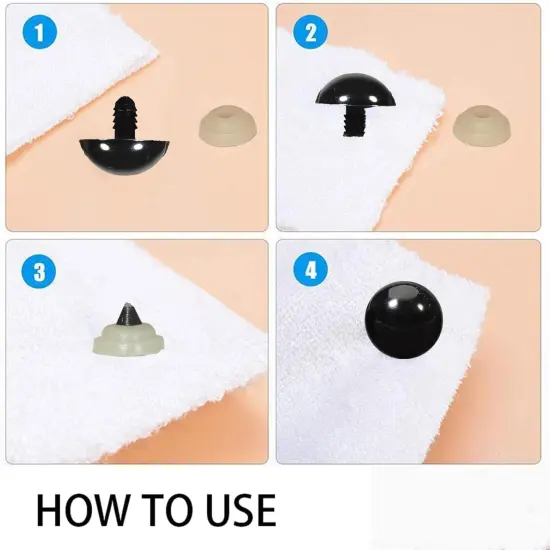 1

2

3

4

HOW TO USE