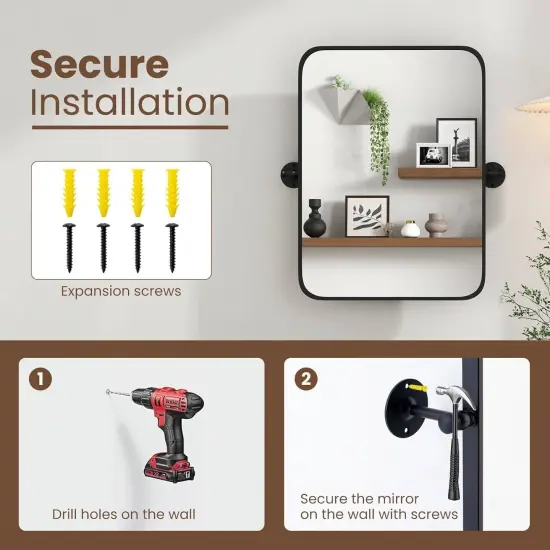 Secure Installation

Expansion screws

1

Drill holes on the wall

2

Secure the mirror on the wall with screws