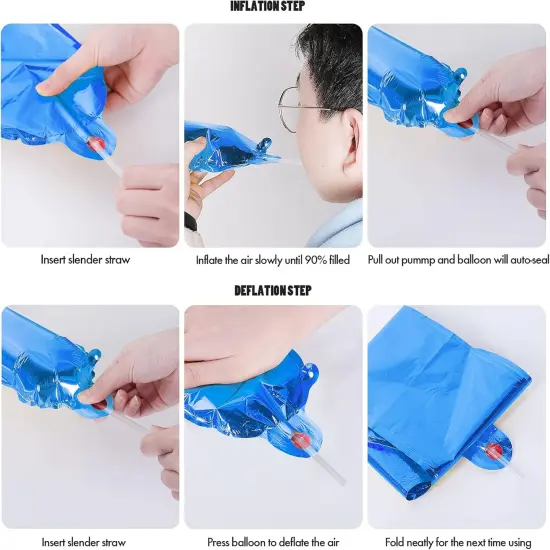 INFLATION STEP

Insert slender straw

Inflate the air slowly until 90% filled

Pull out pummp and balloon will auto-seal

DEFLATION STEP

Insert slender straw

Press balloon to deflate the air

Fold neatly for the next time using