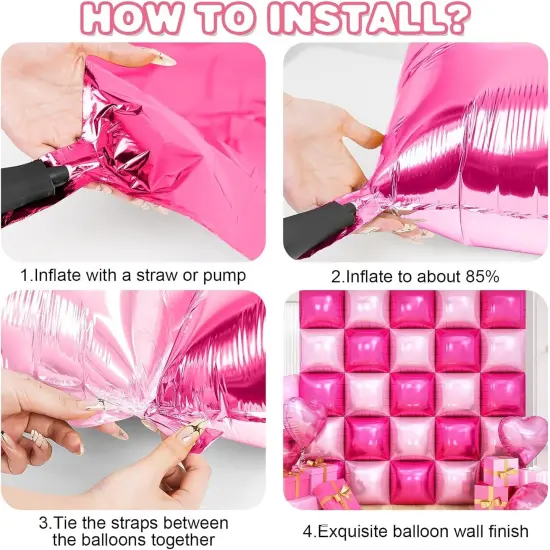 HOW TO INSTALL?

1.Inflate with a straw or pump

2.Inflate to about 85%

3.Tie the straps between the balloons together

4.Exquisite balloon wall finish