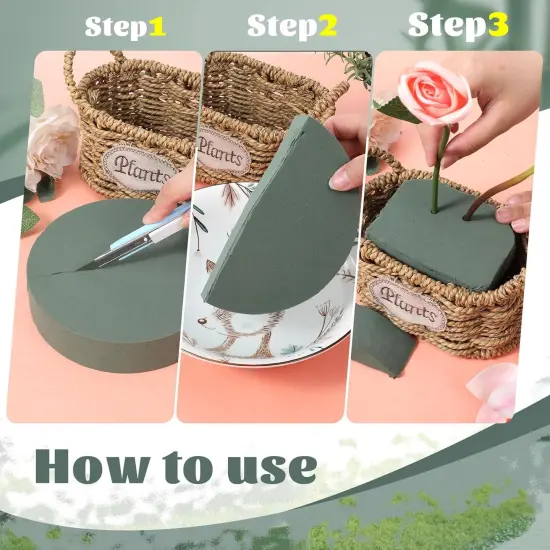 Step1 Step2 Step3

Plants

Plants

Plants

How to use