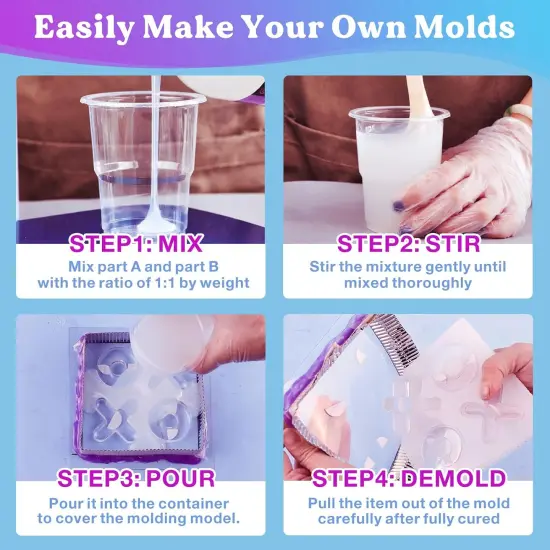 Easily Make Your Own Molds

STEP1: MIX
Mix part A and part B with the ratio of 1:1 by weight

STEP2: STIR
Stir the mixture gently until mixed thoroughly

STEP3: POUR
Pour it into the container to cover the molding model.

STEP4: DEMOLD
Pull the item out of the mold carefully after fully cured