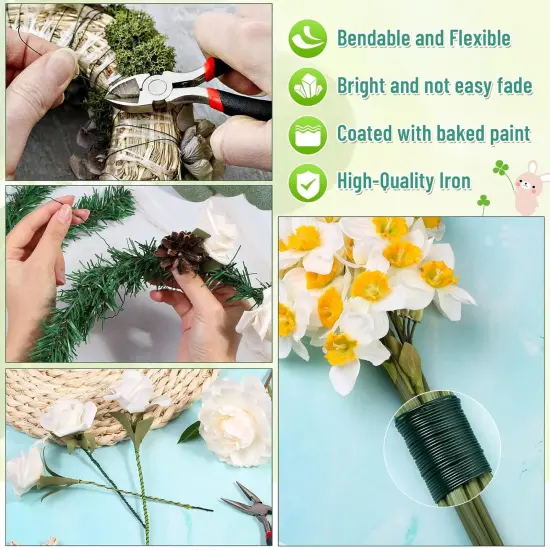 Bendable and Flexible

Bright and not easy fade

Coated with baked paint

High-Quality Iron