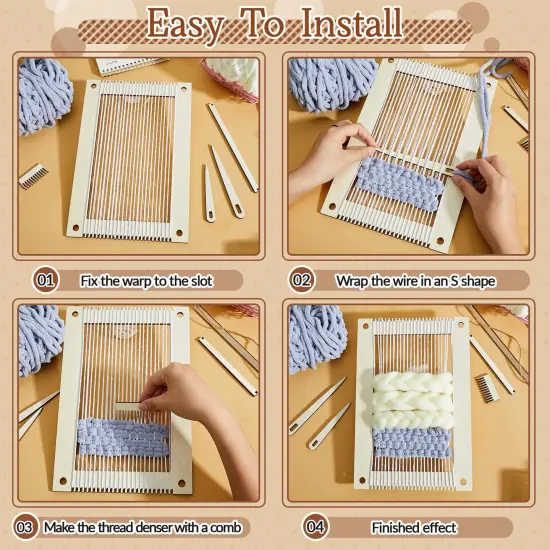 Easy To Install

01 Fix the warp to the slot

02 Wrap the wire in an S shape

03 Make the thread denser with a comb

04 Finished effect