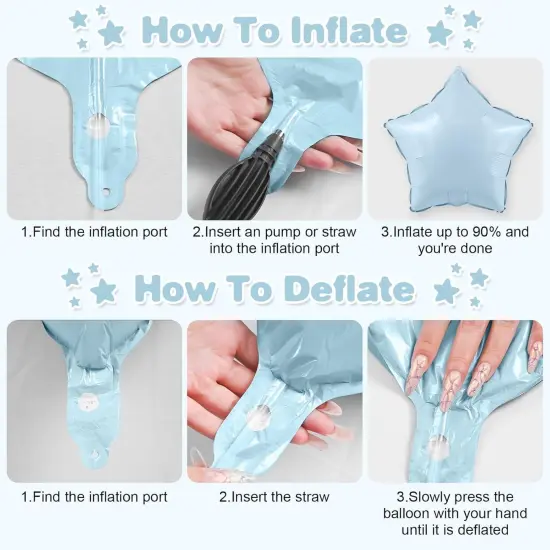 How To Inflate

1.Find the inflation port

2.Insert an pump or straw into the inflation port

3.Inflate up to 90% and you're done

How To Deflate

1.Find the inflation port

2.Insert the straw

3.Slowly press the balloon with your hand until it is deflated