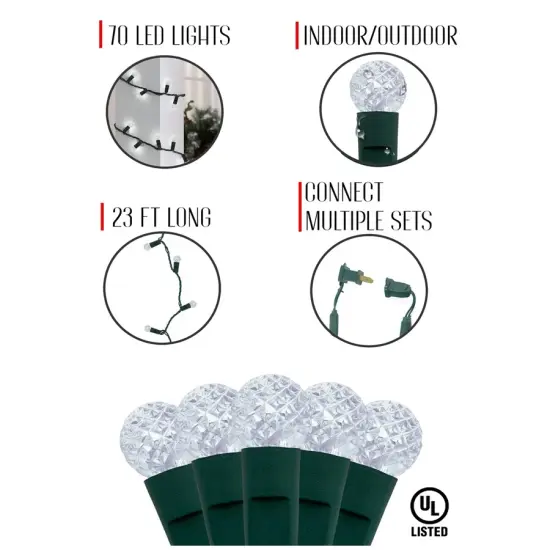 70 LED LIGHTS

INDOOR/OUTDOOR

23 FT LONG

CONNECT MULTIPLE SETS

UL

LISTED