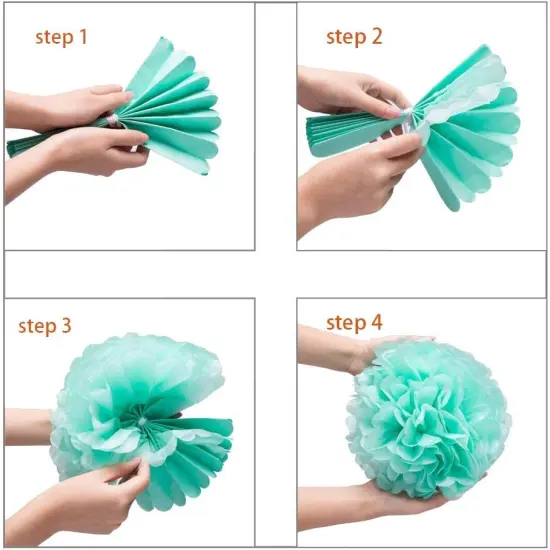 step 1

step 2

step 3

step 4