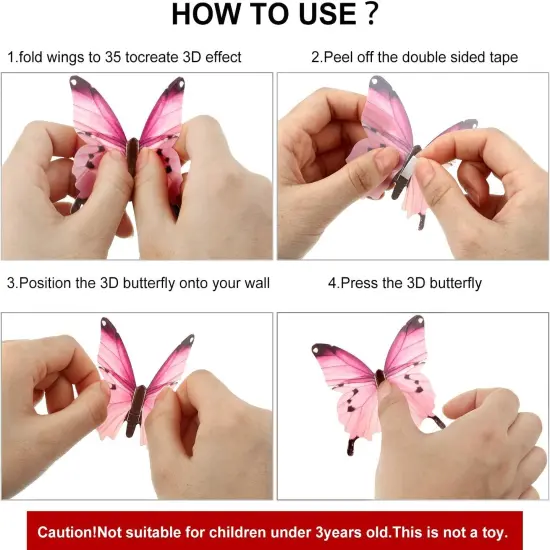 HOW TO USE ?

1.fold wings to 35 tocreate 3D effect

2.Peel off the double sided tape

3.Position the 3D butterfly onto your wall

4.Press the 3D butterfly

Caution!Not suitable for children under 3years old.This is not a toy.