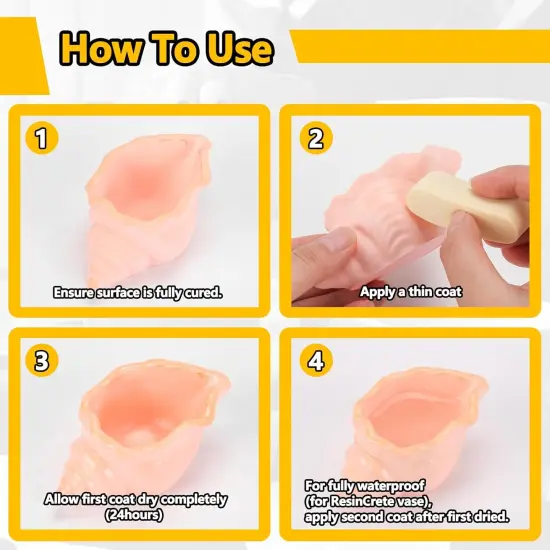 How To Use

1
Ensure surface is fully cured.

2
Apply a thin coat

3
Allow first coat dry completely (24hours)

4
For fully waterproof (for ResinCrete vase), apply second coat after first dried.