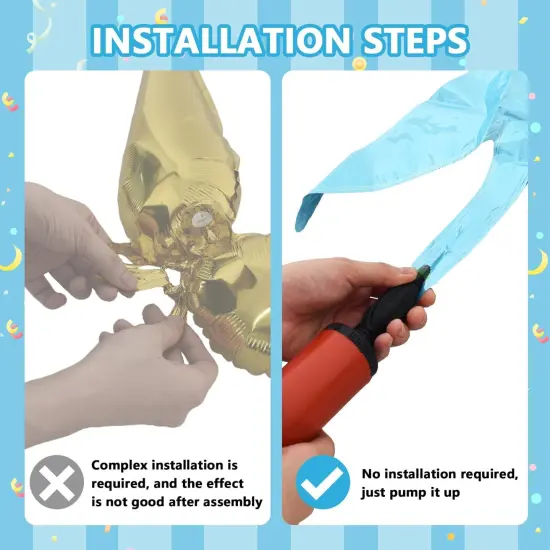 INSTALLATION STEPS

Complex installation is required, and the effect is not good after assembly

No installation required, just pump it up