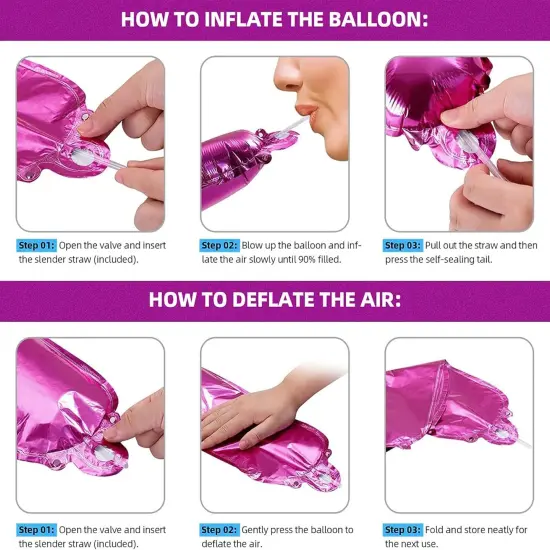 HOW TO INFLATE THE BALLOON:

Step 01: Open the valve and insert the slender straw (included).

Step 02: Blow up the balloon and inflate the air slowly until 90% filled.

Step 03: Pull out the straw and then press the self-sealing tail.

HOW TO DEFLATE THE AIR:

Step 01: Open the valve and insert the slender straw (included).

Step 02: Gently press the balloon to deflate the air.

Step 03: Fold and store neatly for the next use.