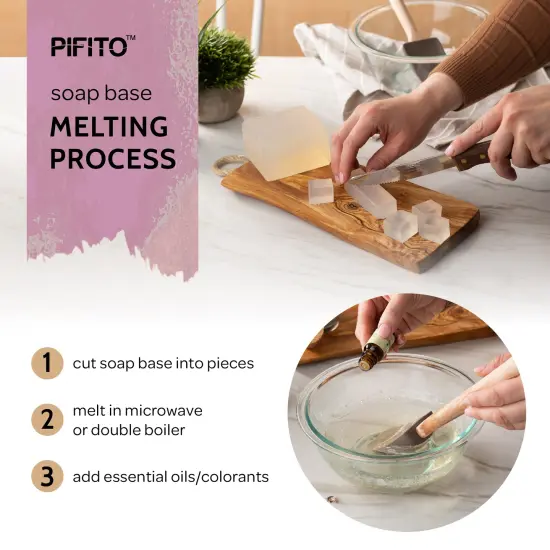 PIFITO™

soap base

MELTING PROCESS

1 cut soap base into pieces

2 melt in microwave or double boiler

3 add essential oils/colorants