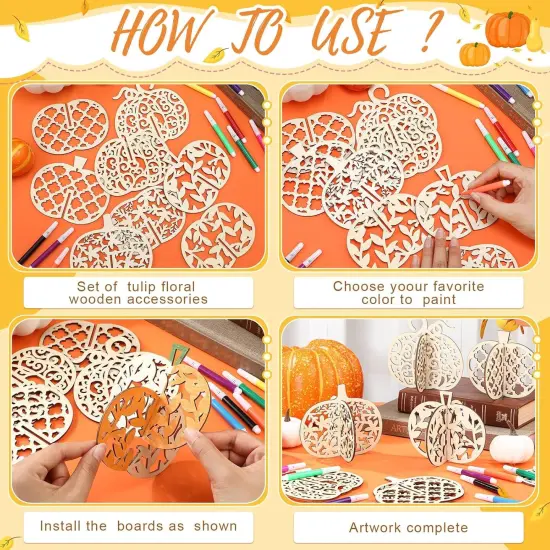 HOW TO USE ?

Set of tulip floral wooden accessories

Choose yoour favorite color to paint

Install the boards as shown

Artwork complete