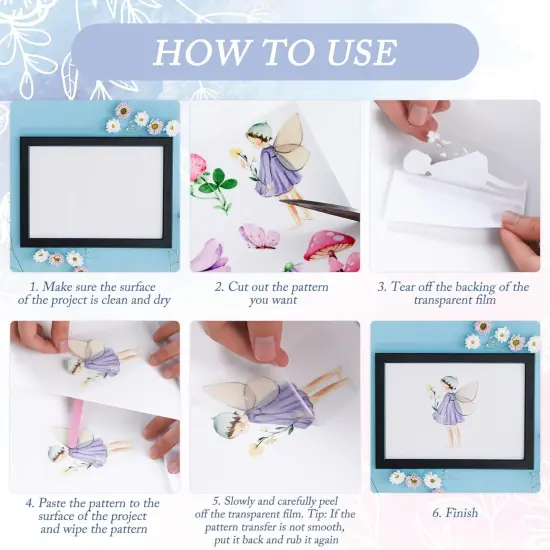 HOW TO USE

1. Make sure the surface of the project is clean and dry

2. Cut out the pattern you want

3. Tear off the backing of the transparent film

4. Paste the pattern to the surface of the project and wipe the pattern

5. Slowly and carefully peel off the transparent film. Tip: If the pattern transfer is not smooth, put it back and rub it again

6. Finish