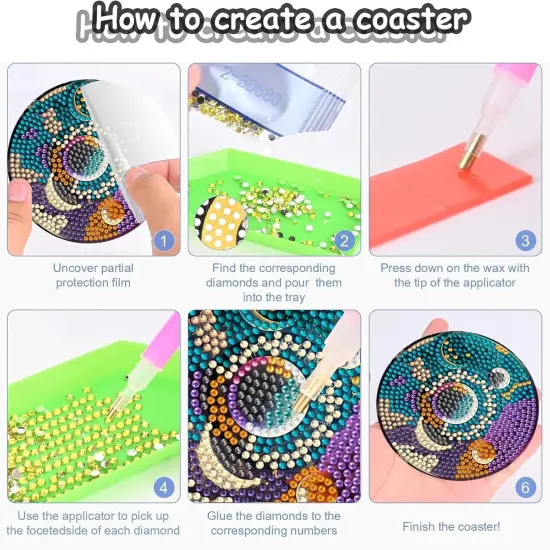 How to create a coaster

2-BD680

1

Uncover partial protection film

2

Find the corresponding diamonds and pour them into the tray

3

Press down on the wax with the tip of the applicator

4

Use the applicator to pick up the focetedside of each diamond

Glue the diamonds to the corresponding numbers

6

Finish the coaster!