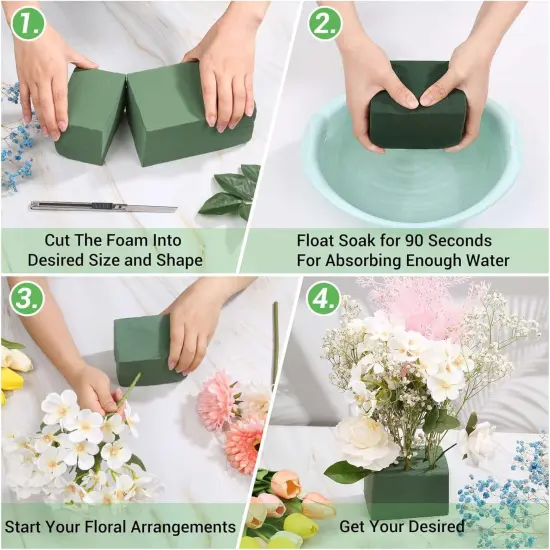 1.

Cut The Foam Into Desired Size and Shape

2.

Float Soak for 90 Seconds For Absorbing Enough Water

3.

Start Your Floral Arrangements

4.

Get Your Desired