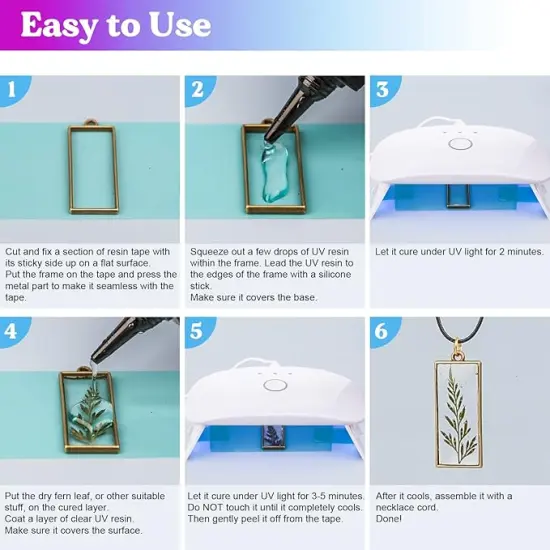 Easy to Use

1

Cut and fix a section of resin tape with its sticky side up on a flat surface.
Put the frame on the tape and press the metal part to make it seamless with the tape.

2

Squeeze out a few drops of UV resin within the frame. Lead the UV resin to the edges of the frame with a silicone stick.
Make sure it covers the base.

3

Let it cure under UV light for 2 minutes.

4

Put the dry fern leaf, or other suitable stuff, on the cured layer.
Coat a layer of clear UV resin.
Make sure it covers the surface.

5

Let it cure under UV light for 3-5 minutes.
Do NOT touch it until it completely cools.
Then gently peel it off from the tape.

6

After it cools, assemble it with a necklace cord.
Done!