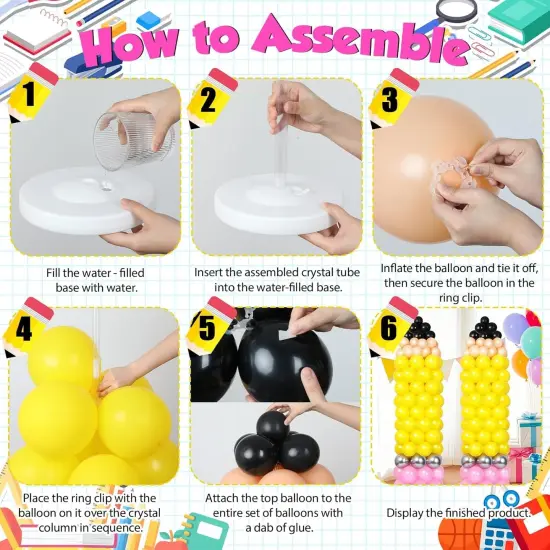 How to Assemble

1

Fill the water - filled base with water.

2

Insert the assembled crystal tube into the water-filled base.

3

Inflate the balloon and tie it off, then secure the balloon in the ring clip.

4

Place the ring clip with the balloon on it over the crystal column in sequence.

5

Attach the top balloon to the entire set of balloons with a dab of glue.

6

Display the finished product.