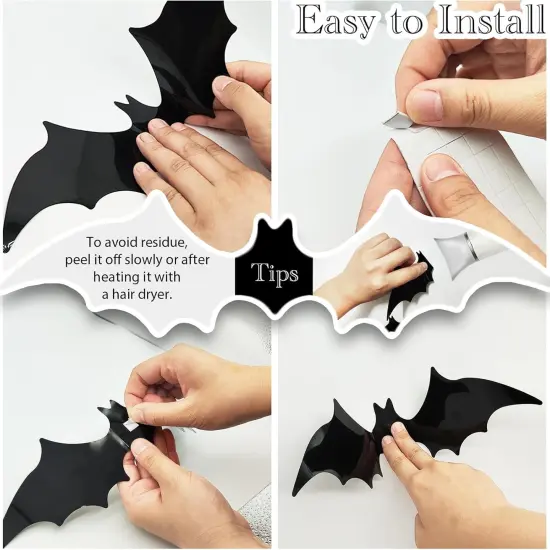 Easy to Install

To avoid residue, peel it off slowly or after heating it with a hair dryer.

Tips