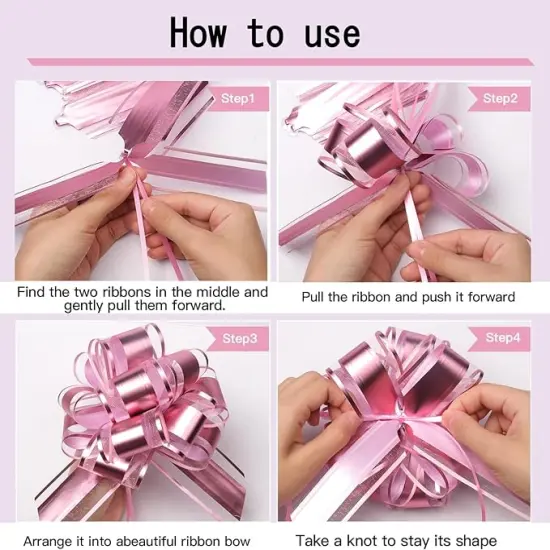 How to use

Step1

Find the two ribbons in the middle and gently pull them forward.

Step2

Pull the ribbon and push it forward

Step3

Arrange it into abeautiful ribbon bow

Step4

Take a knot to stay its shape