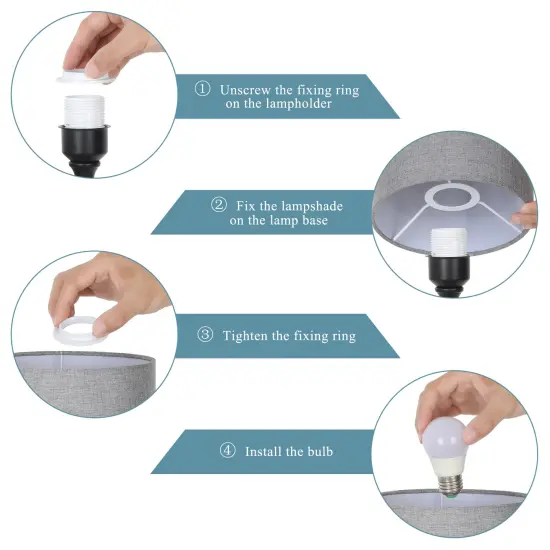 ① Unscrew the fixing ring on the lampholder

② Fix the lampshade on the lamp base

③ Tighten the fixing ring

④ Install the bulb