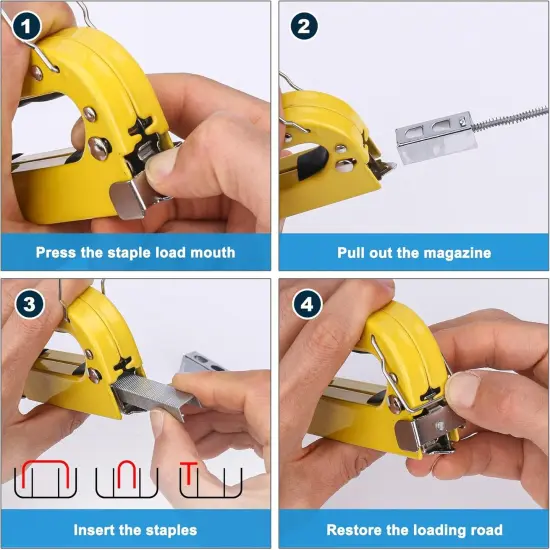 1

Press the staple load mouth

2

Pull out the magazine

3

Insert the staples

4

Restore the loading road