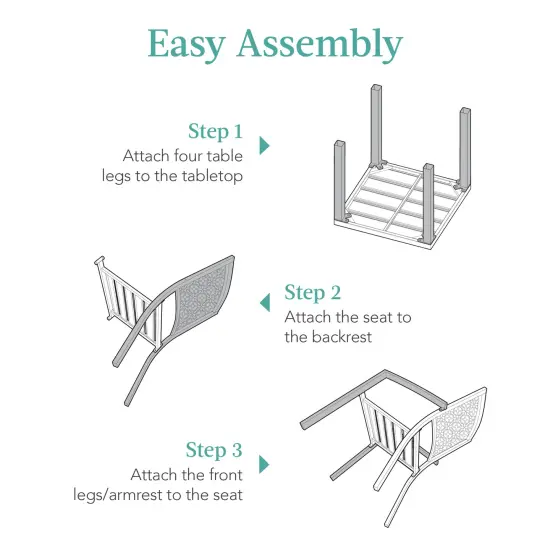 Easy Assembly

Step 1
Attach four table legs to the tabletop

Step 2
Attach the seat to the backrest

Step 3
Attach the front legs/armrest to the seat