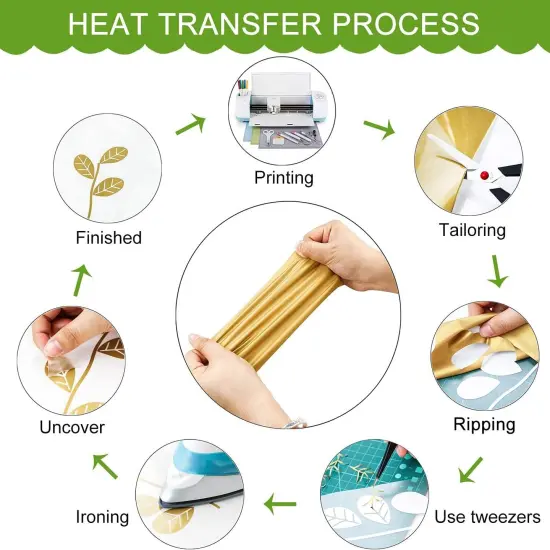 HEAT TRANSFER PROCESS

Printing

Tailoring

Ripping

Use tweezers

Ironing

Uncover

Finished