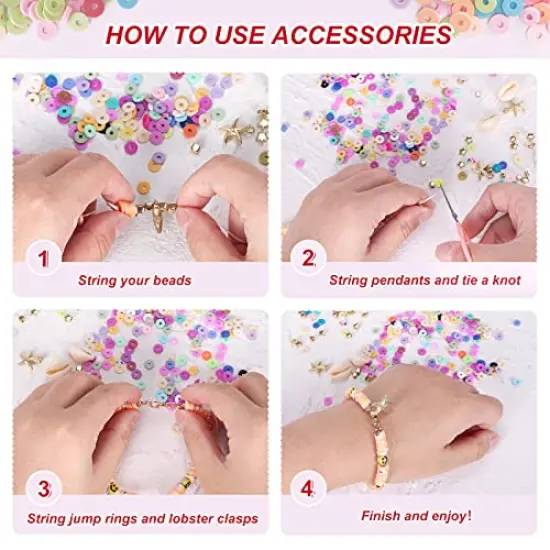 HOW TO USE ACCESSORIES

1
String your beads

2
String pendants and tie a knot

3
String jump rings and lobster clasps

4
Finish and enjoy!